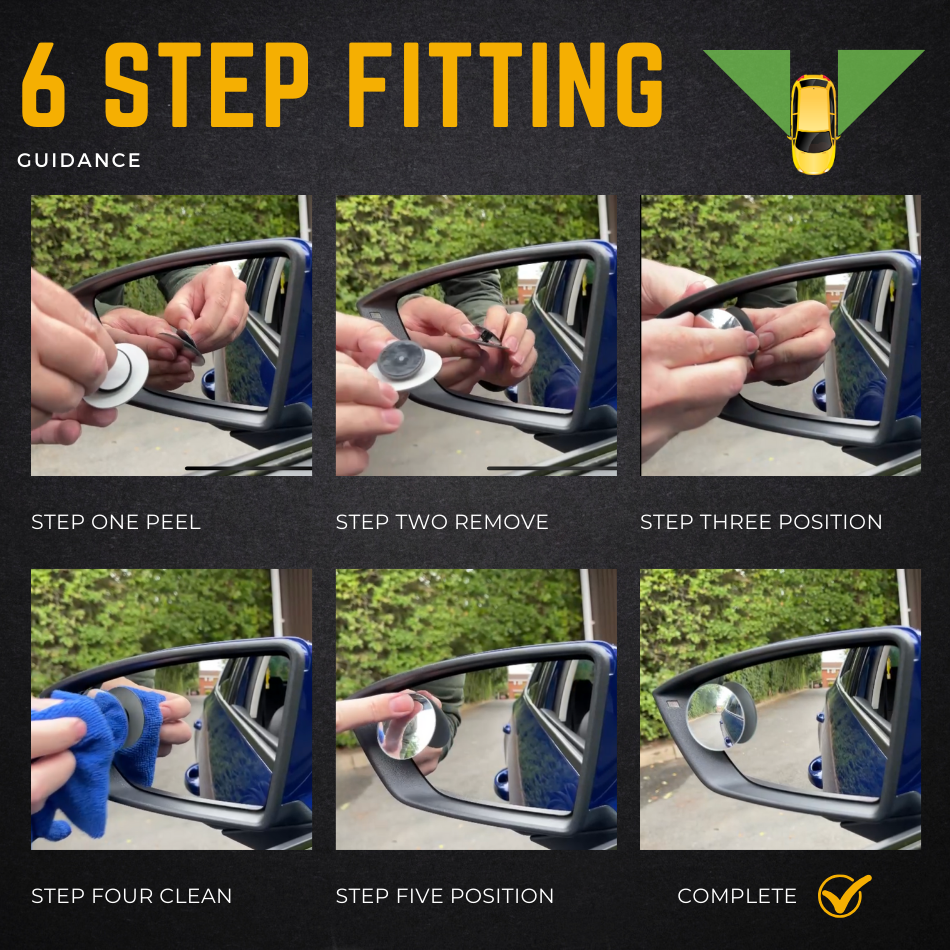 6 STEP FITTING

GUIDANCE

STEP ONE PEEL

STEP TWO REMOVE

STEP THREE POSITION

STEP FOUR CLEAN

STEP FIVE POSITION

COMPLETE